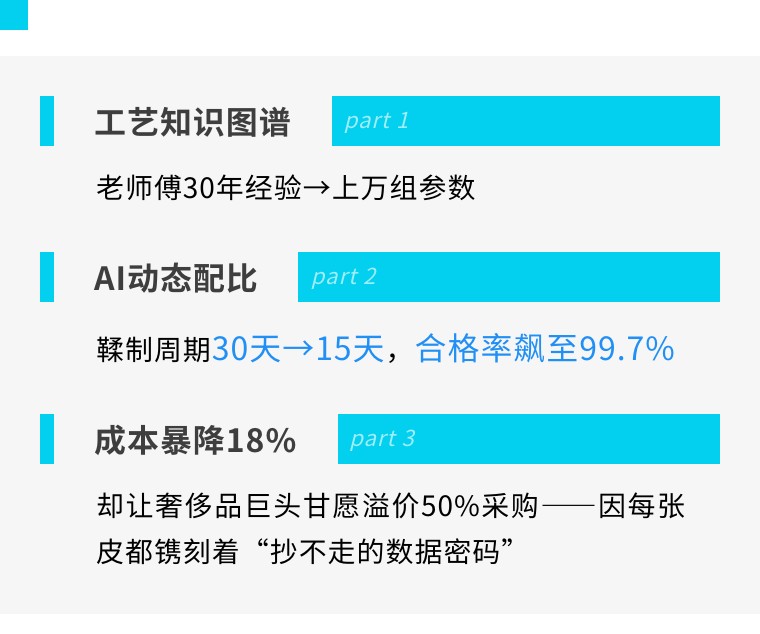 工艺知识图谱

part 1

老师傅30年经验→上万组参数

AI动态配比

part 2

鞣制周期30天→15天，合格率飙至99.7%

成本暴降18%

part 3

却让奢侈品巨头甘愿溢价50%采购——因每张皮都镌刻着“抄不走的数据密码”